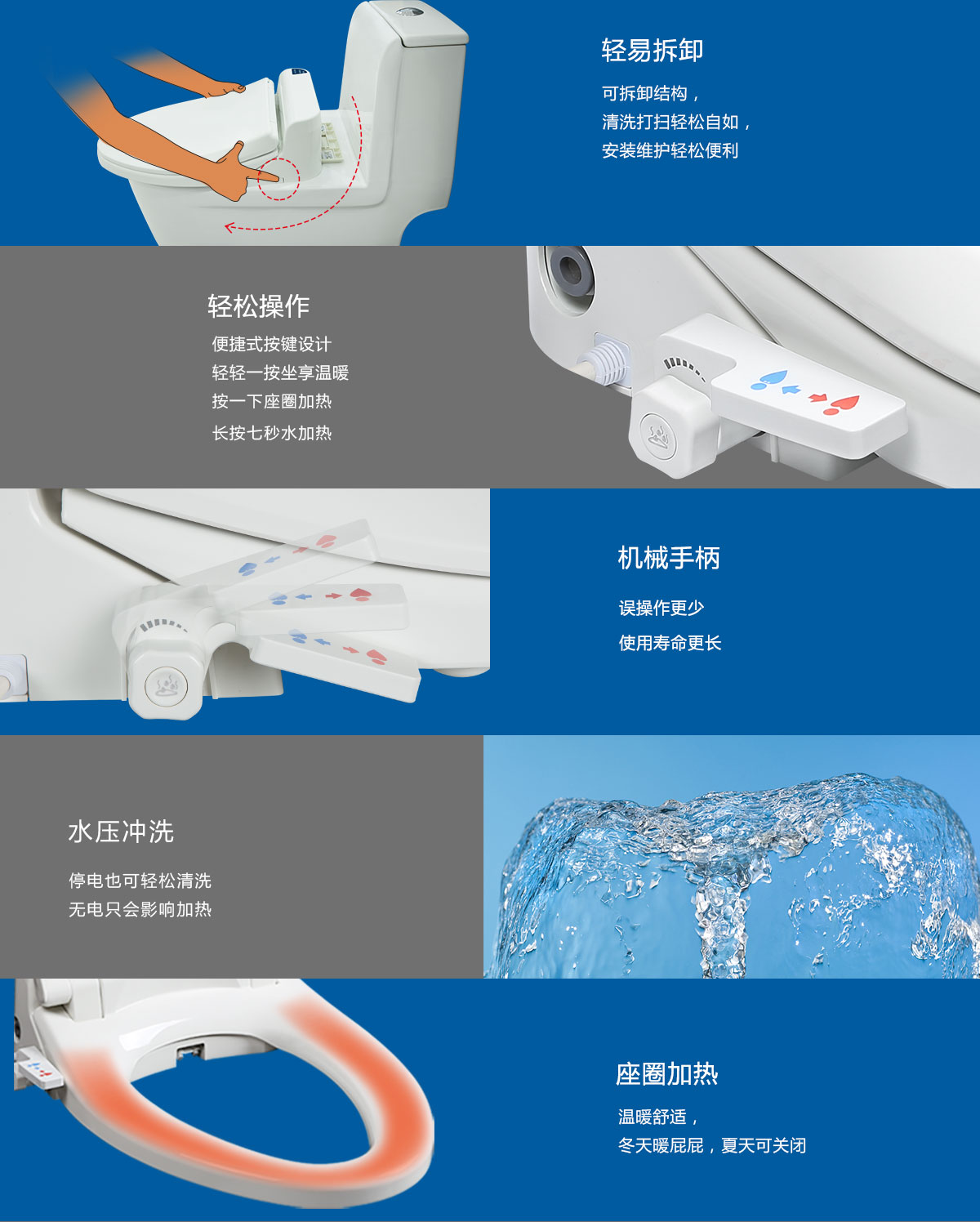 轻易拆卸

可拆卸结构，
清洗打扫轻松自如，
安装维护轻松便利

轻松操作

便捷式按键设计
轻轻一按坐享温暖
按一下座圈加热
长按七秒水加热

机械手柄

误操作更少
使用寿命更长

水压冲洗

停电也可轻松清洗
无电只会影响加热

座圈加热

温暖舒适，
冬天暖屁屁，夏天可关闭